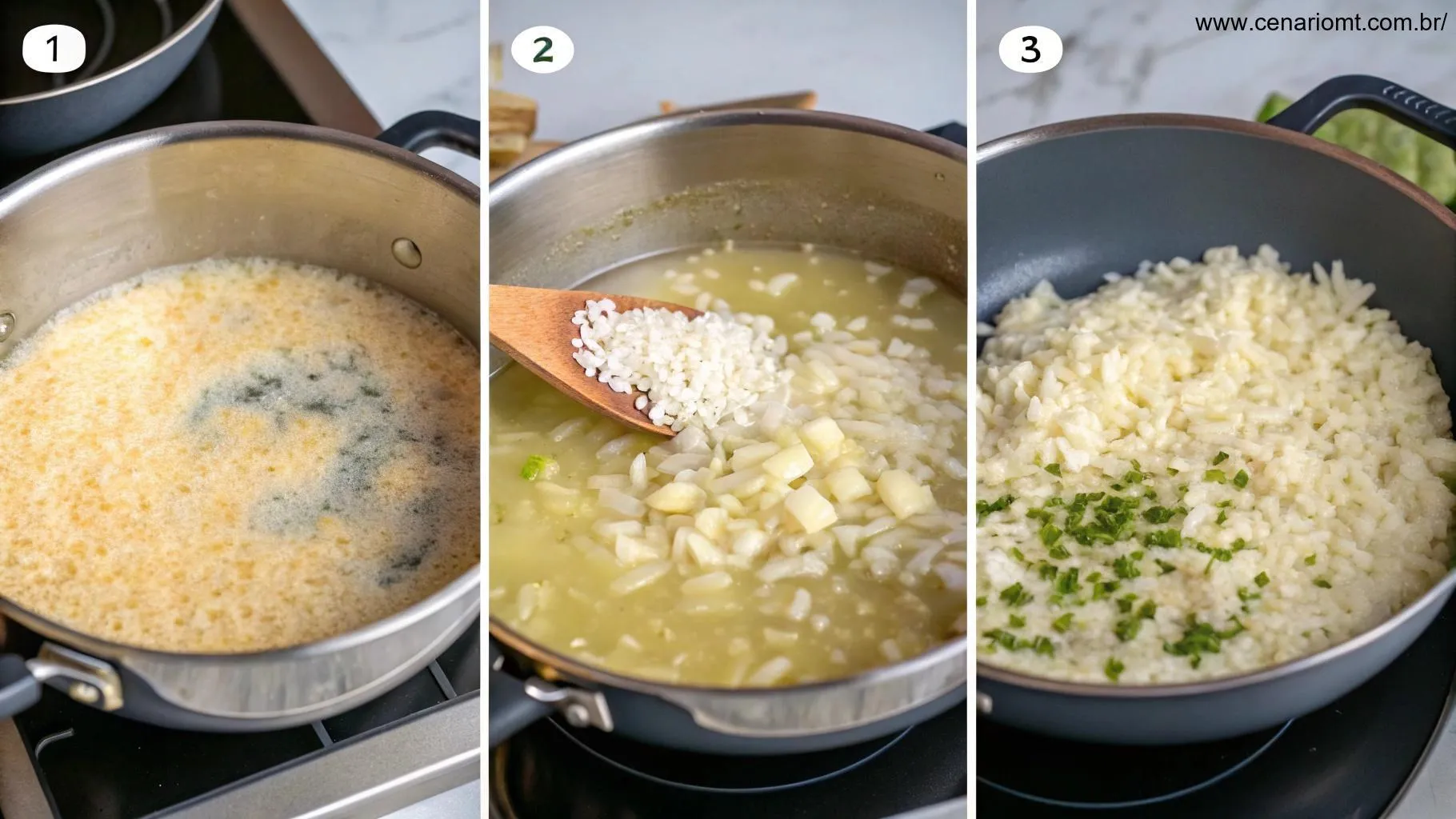 1

2

3

www.cenariomt.com.br/